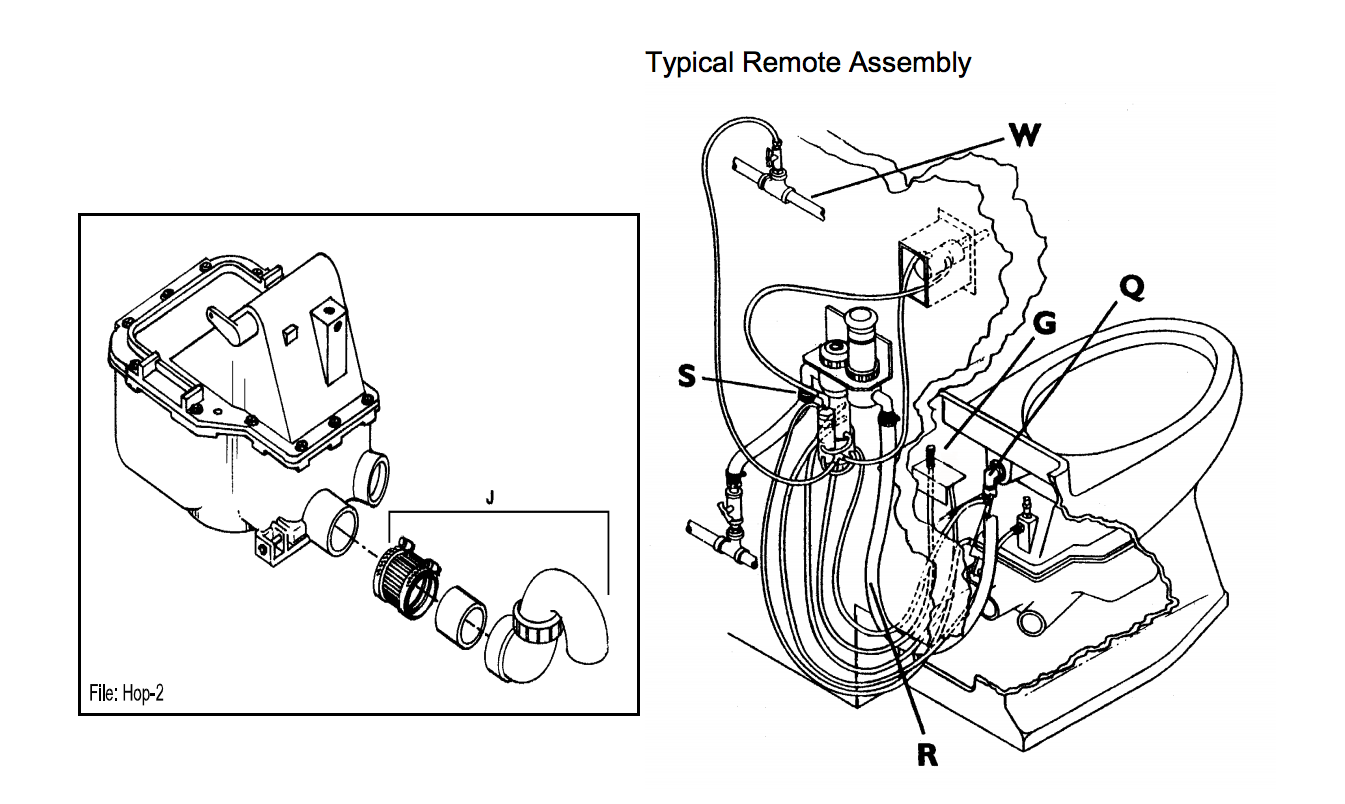 Typical Remote Assembly

J

File: Hop-2

W

Q

G

S

R